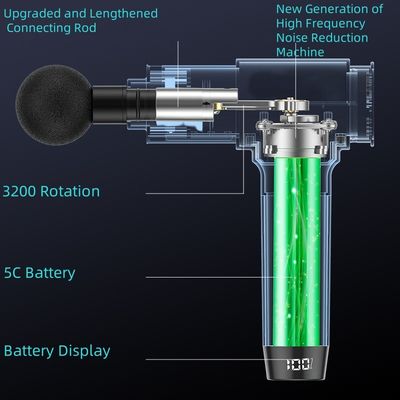 Upgraded and Lengthened
Connecting Rod

New Generation of
High Frequency
Noise Reduction
Machine

3200 Rotation

5C Battery

Battery Display

100